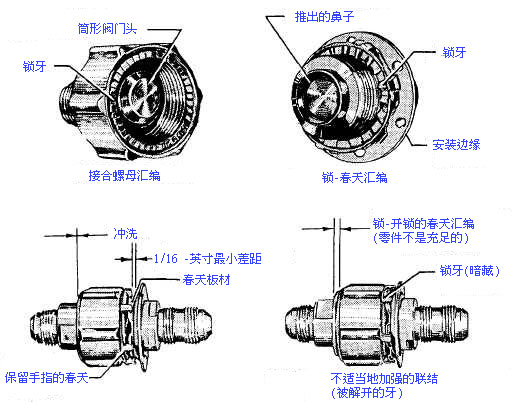 筒形阀门头
锁牙
接合螺母汇编

推出的鼻子
锁牙
安装边缘
锁-春天汇编

冲洗
1/16 -英寸最小差距
春天板材
保留手指的春天

锁-开锁的春天汇编
(零件不是充足的)
锁牙(暗藏)
不适当地加强的联结
(被解开的牙)